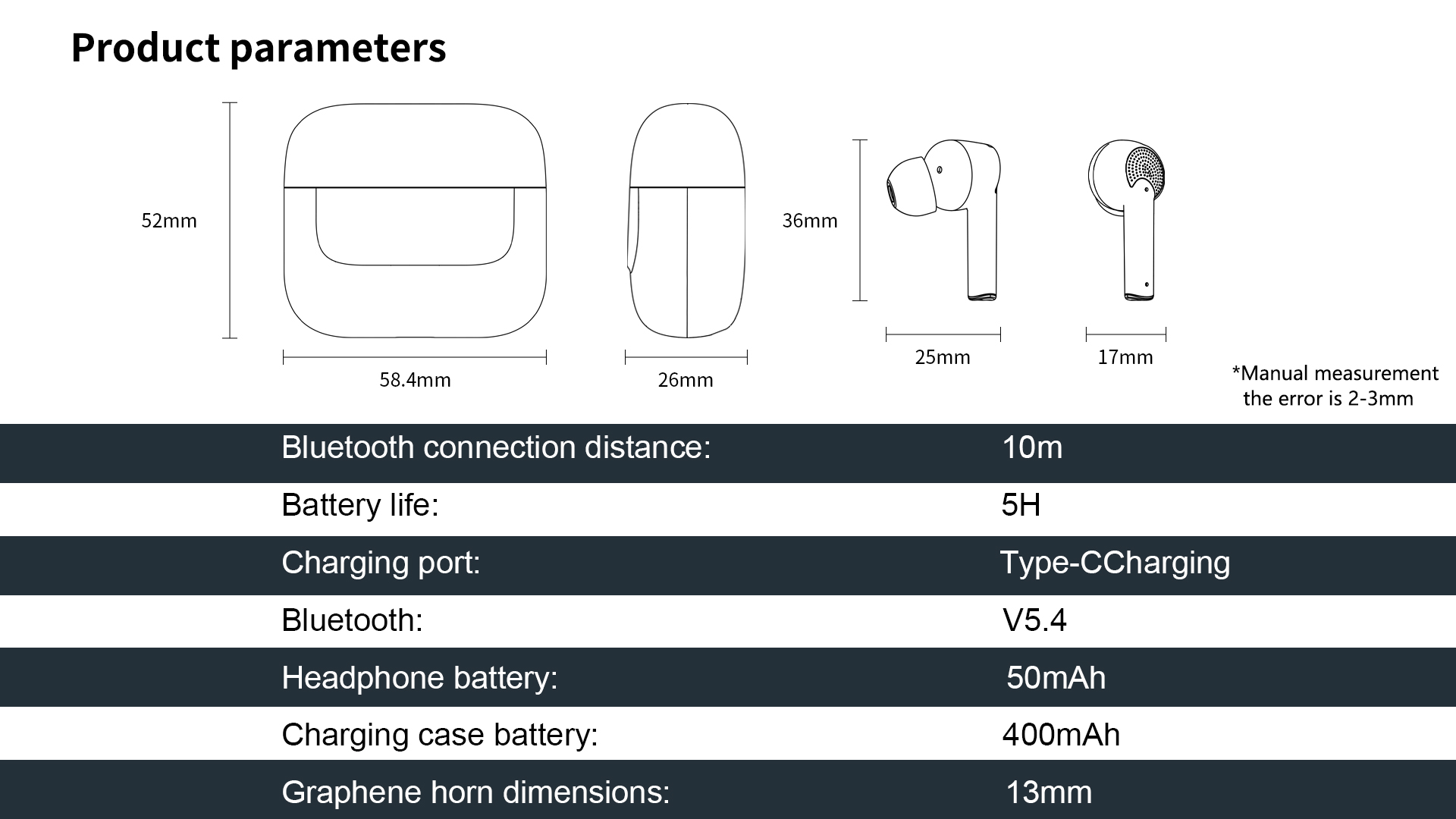 Product parameters

52mm

58.4mm

26mm

36mm

25mm

17mm

*Manual measurement the error is 2-3mm

| Bluetooth connection distance: | 10m |
|---|---|
| Battery life: | 5H |
| Charging port: | Type-CCharging |
| Bluetooth: | V5.4 |
| Headphone battery: | 50mAh |
| Charging case battery: | 400mAh |
| Graphene horn dimensions: | 13mm |